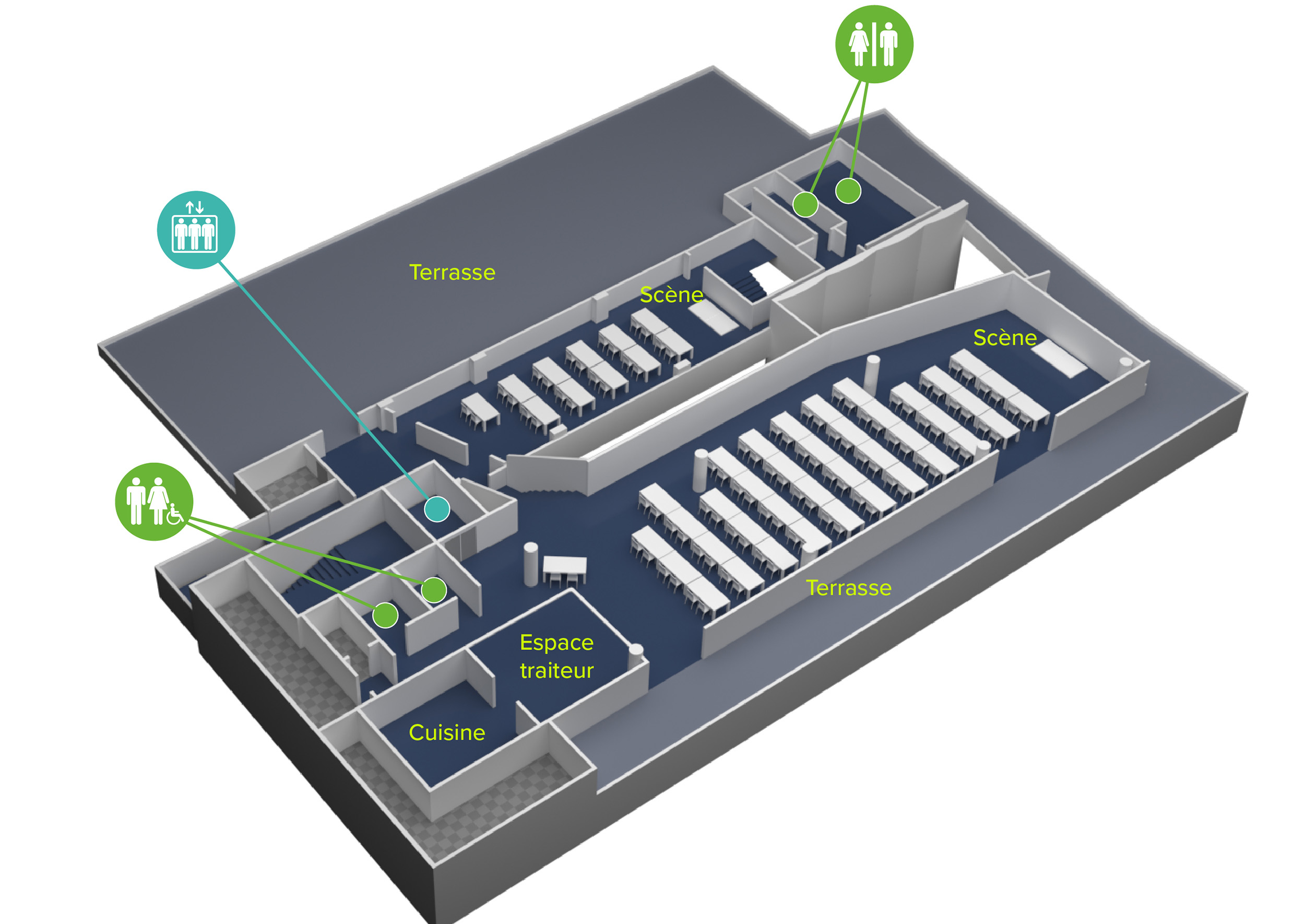 Terrasse

Scène

Scène

Terrasse

Espace traiteur

Cuisine